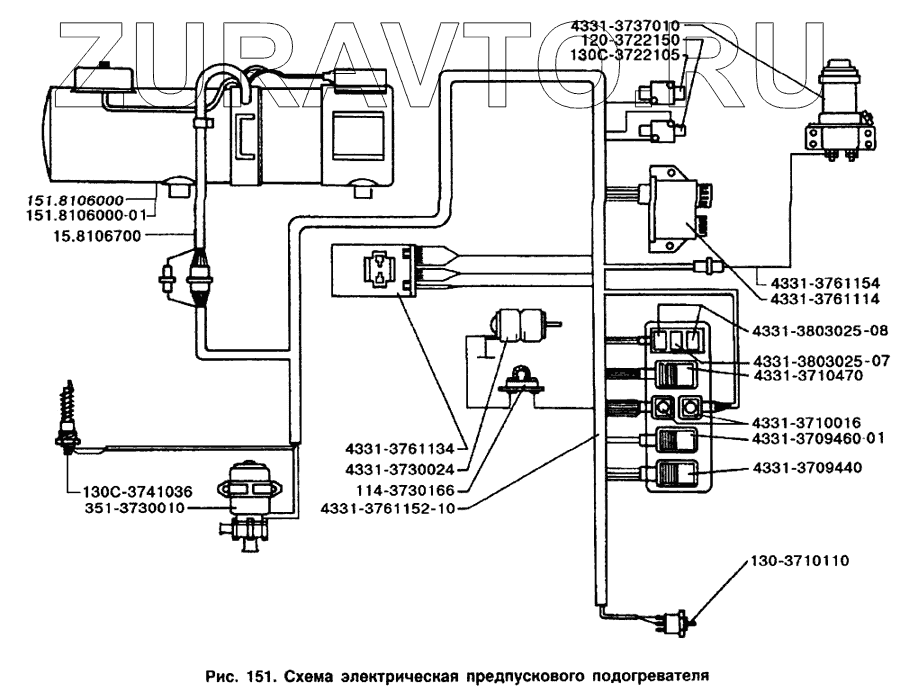 ZURAVTO.RU

4331-3737010
120-3722150
130С-3722105

151.8106000
151.8106000-01
15.8106700

4331-3761154
4331-3761114

4331-3803025-08
4331-3803025-07
4331-3710470

4331-3710016
4331-3709460-01
4331-3709440

4331-3761134
4331-3730024
114-3730166
4331-3761152-10

130С-3741036
351-3730010

130-3710110

Рис. 151. Схема электрическая предпускового подогревателя